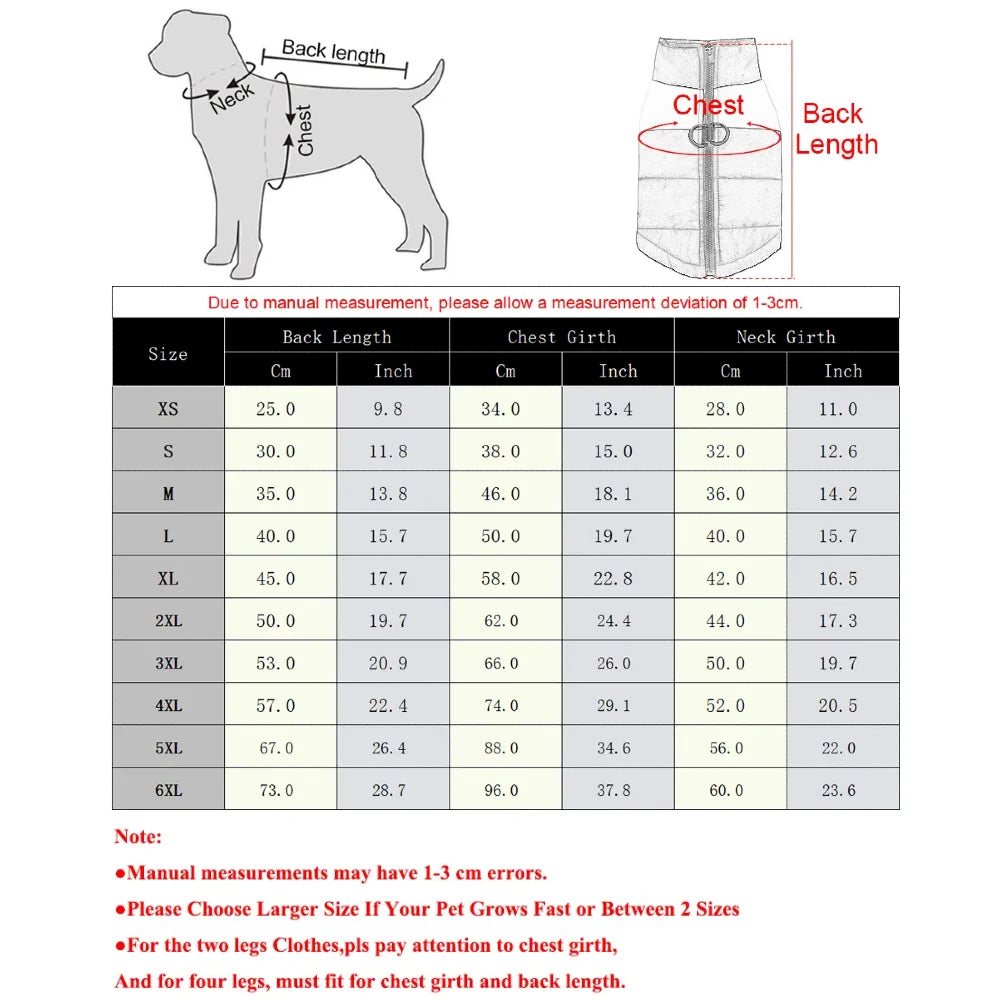 Back length

Neck

Chest

Chest

Back Length

Due to manual measurement, please allow a measurement deviation of 1-3cm.

| Size | Back Length Cm | Back Length Inch | Chest Girth Cm | Chest Girth Inch | Neck Girth Cm | Neck Girth Inch |
|---|---|---|---|---|---|---|
| XS | 25.0 | 9.8 | 34.0 | 13.4 | 28.0 | 11.0 |
| S | 30.0 | 11.8 | 38.0 | 15.0 | 32.0 | 12.6 |
| M | 35.0 | 13.8 | 46.0 | 18.1 | 36.0 | 14.2 |
| L | 40.0 | 15.7 | 50.0 | 19.7 | 40.0 | 15.7 |
| XL | 45.0 | 17.7 | 58.0 | 22.8 | 42.0 | 16.5 |
| 2XL | 50.0 | 19.7 | 62.0 | 24.4 | 44.0 | 17.3 |
| 3XL | 53.0 | 20.9 | 66.0 | 26.0 | 50.0 | 19.7 |
| 4XL | 57.0 | 22.4 | 74.0 | 29.1 | 52.0 | 20.5 |
| 5XL | 67.0 | 26.4 | 88.0 | 34.6 | 56.0 | 22.0 |
| 6XL | 73.0 | 28.7 | 96.0 | 37.8 | 60.0 | 23.6 |

Note:

●Manual measurements may have 1-3 cm errors.

●Please Choose Larger Size If Your Pet Grows Fast or Between 2 Sizes

●For the two legs Clothes,pls pay attention to chest girth,

And for four legs, must fit for chest girth and back length.